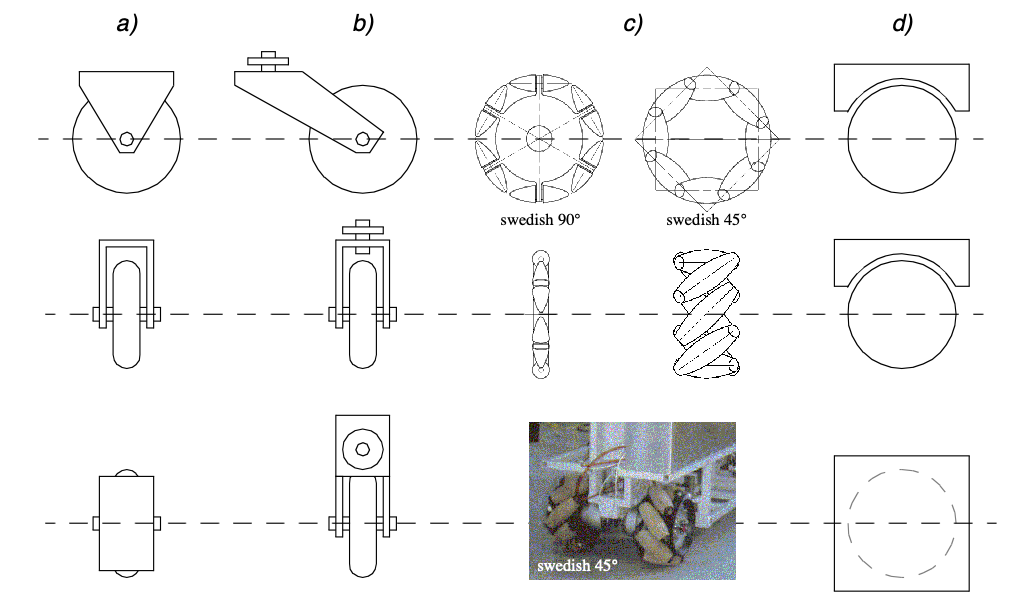 a)

b)

c)

d)

swedish 90°

swedish 45°

swedish 45°