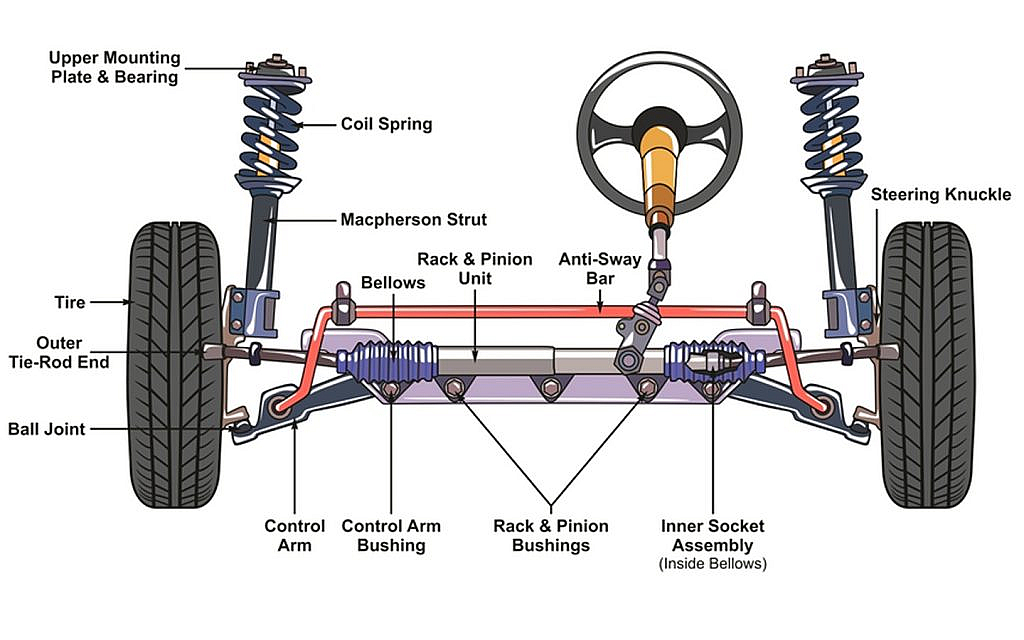 Upper Mounting Plate & Bearing

Coil Spring

Macpherson Strut

Steering Knuckle

Rack & Pinion Unit

Anti-Sway Bar

Bellows

Tire

Outer Tie-Rod End

Ball Joint

Control Arm

Control Arm Bushing

Rack & Pinion Bushings

Inner Socket Assembly (Inside Bellows)